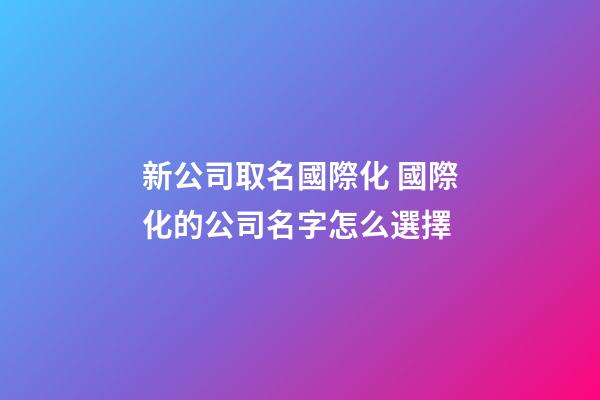 新公司取名國際化 國際化的公司名字怎么選擇